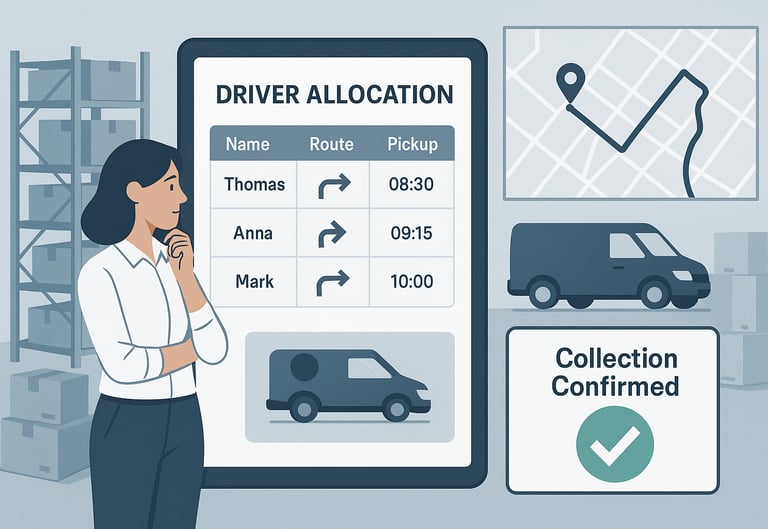 DRIVER ALLOCATION

| Name | Route | Pickup |
|---|---|---|
| Thomas | | 08:30 |
| Anna | | 09:15 |
| Mark | | 10:00 |

Collection Confirmed