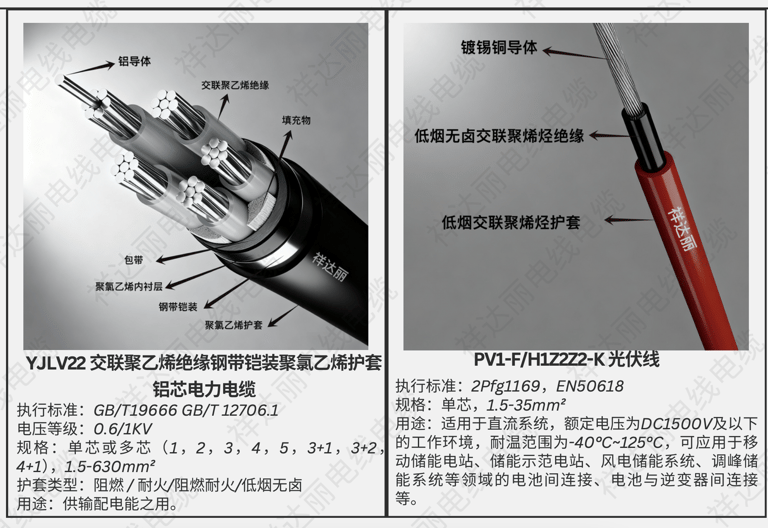 铝导体

交联聚乙烯绝缘

填充物

包带

聚氯乙烯内衬层

钢带铠装

聚氯乙烯护套

祥达丽

YJLV22 交联聚乙烯绝缘钢带铠装聚氯乙烯护套铝芯电力电缆

执行标准：GB/T19666 GB/T 12706.1
电压等级：0.6/1KV
规格：单芯或多芯（1，2，3，4，5，3+1，3+2，4+1），1.5-630mm²
护套类型：阻燃 / 耐火/阻燃耐火/低烟无卤
用途：供输配电能之用。

镀锡铜导体

低烟无卤交联聚烯烃绝缘

低烟交联聚烯烃护套

祥达丽

PV1-F/H1Z2Z2-K 光伏线

执行标准：2Pfg1169，EN50618
规格：单芯，1.5-35mm²
用途：适用于直流系统，额定电压为DC1500V及以下的工作环境，耐温范围为-40°C~125°C，可应用于移动储能电站、储能示范电站、风电储能系统、调峰储能系统等领域的电池间连接、电池与逆变器间连接等。

祥达丽电线电缆