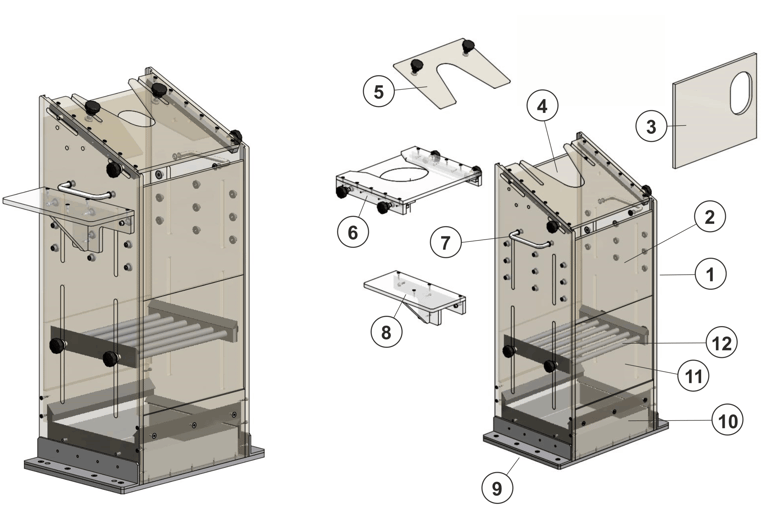 5
4
3
6
7
2
1
8
12
11
10
9