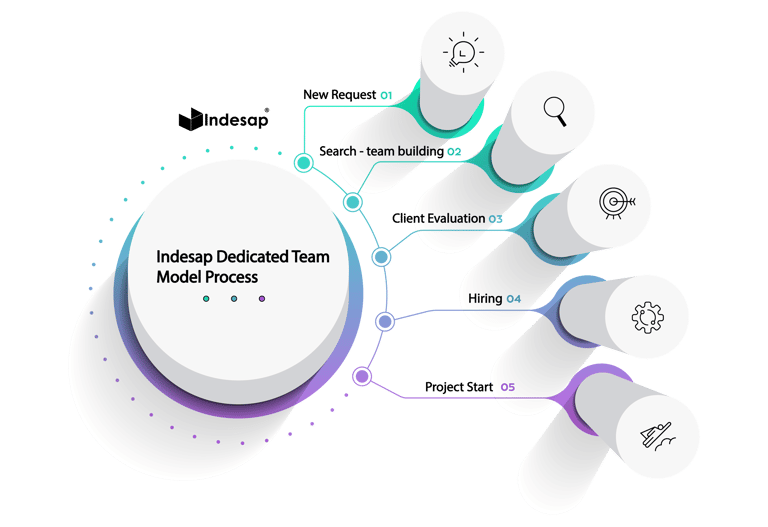 Indesap®

Indesap Dedicated Team Model Process

New Request 01

Search - team building 02

Client Evaluation 03

Hiring 04

Project Start 05