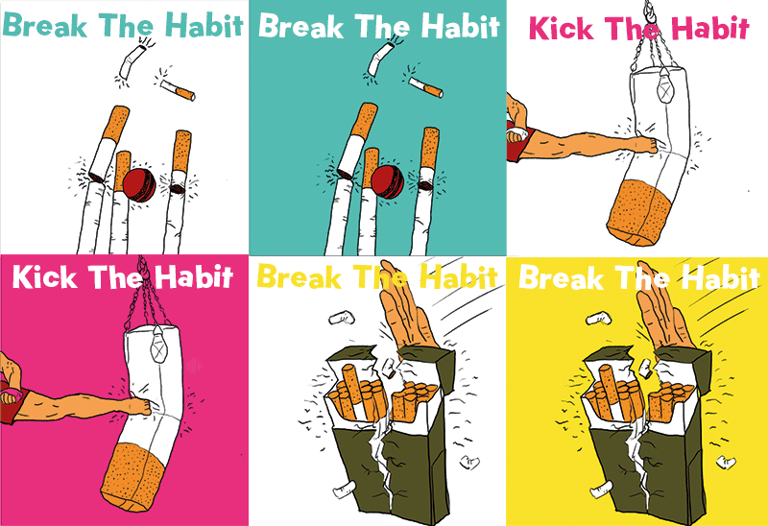 Break The Habit

Break The Habit

Kick The Habit

Kick The Habit

Break The Habit

Break The Habit