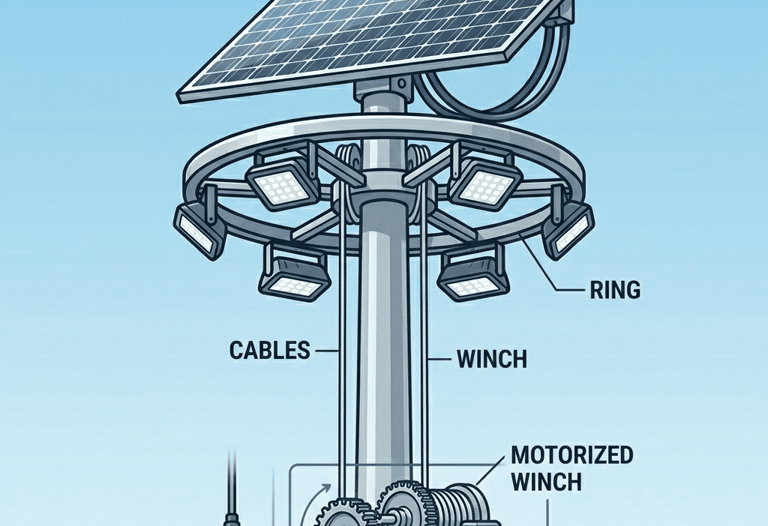 RING

CABLES

WINCH

MOTORIZED WINCH