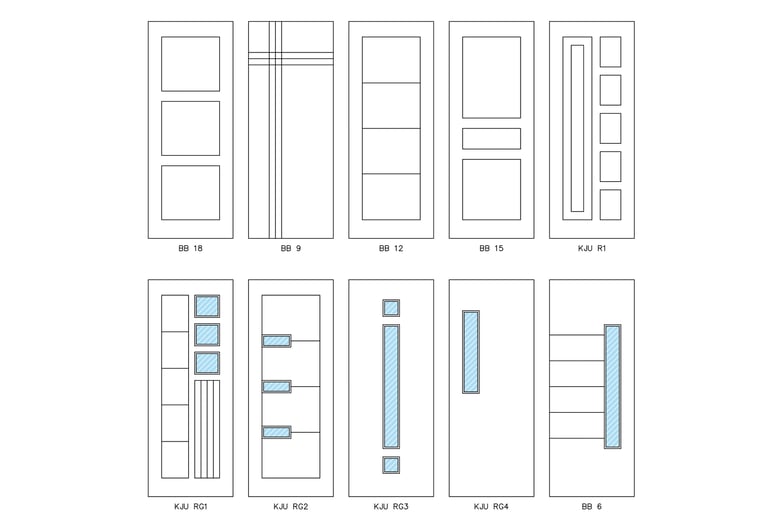 BB 18 BB 9 BB 12 BB 15 KJU R1

KJU RG1 KJU RG2 KJU RG3 KJU RG4 BB 6