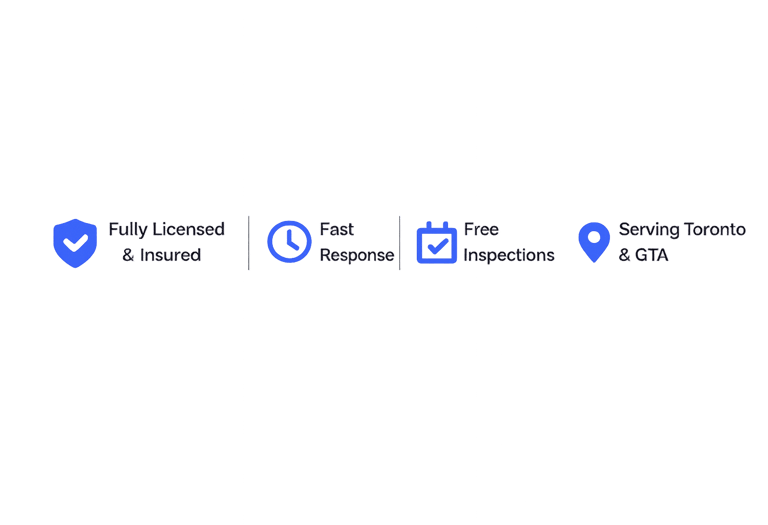 Fully Licensed
& Insured

Fast
Response

Free
Inspections

Serving Toronto
& GTA