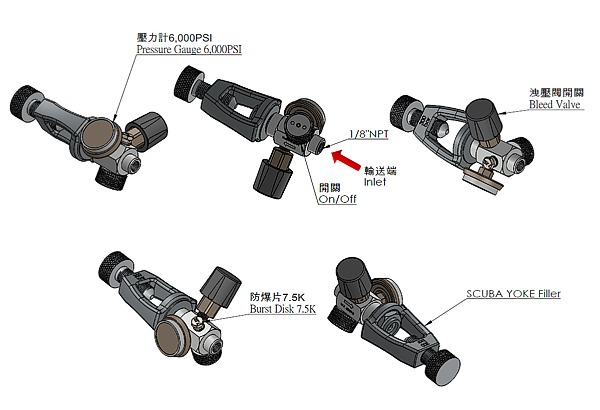 壓力計6,000PSI
Pressure Gauge 6,000PSI

洩壓閥開關
Bleed Valve

1/8"NPT

輸送端
Inlet

開關
On/Off

防爆片7.5K
Burst Disk 7.5K

SCUBA YOKE Filler