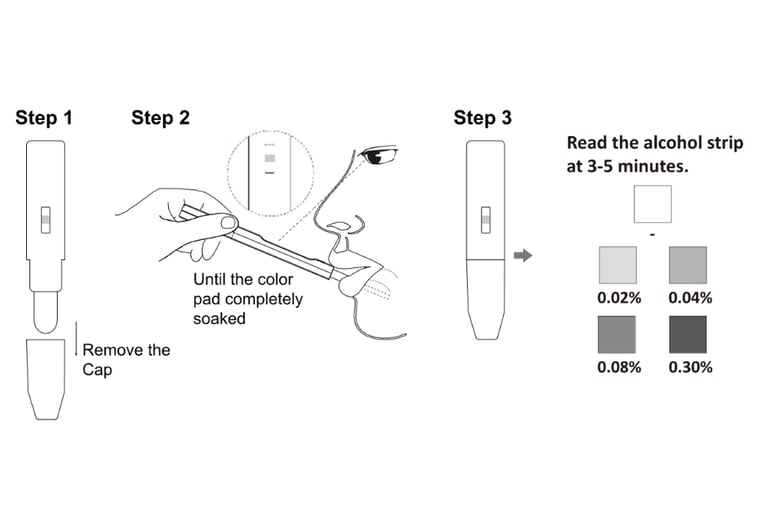 Step 1

Remove the Cap

Step 2

Until the color pad completely soaked

Step 3

Read the alcohol strip at 3-5 minutes.

-

0.02%

0.04%

0.08%

0.30%