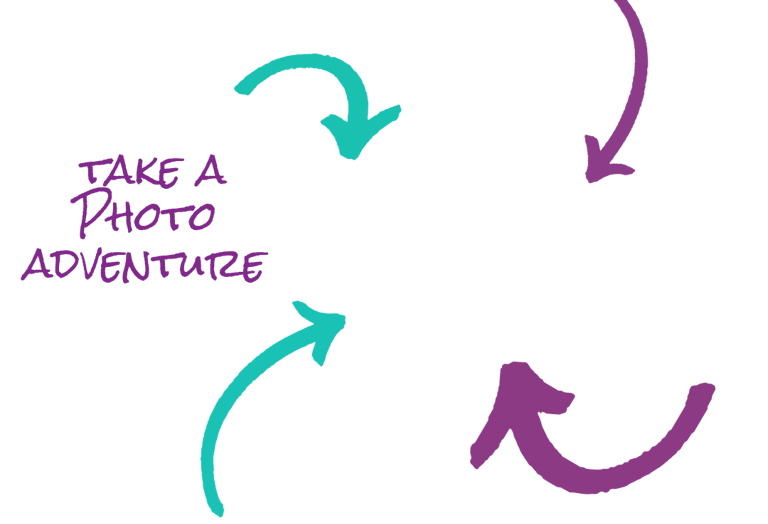 TAKE A
PHOTO
ADVENTURE