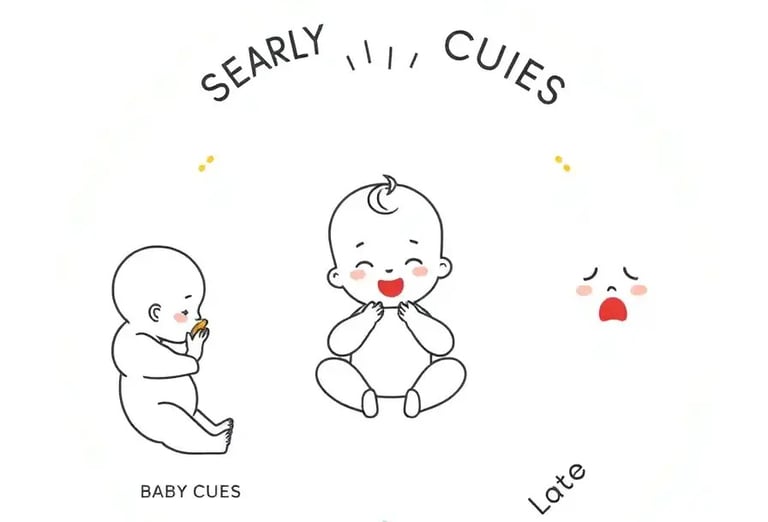 SEARLY CUIES

BABY CUES

Late