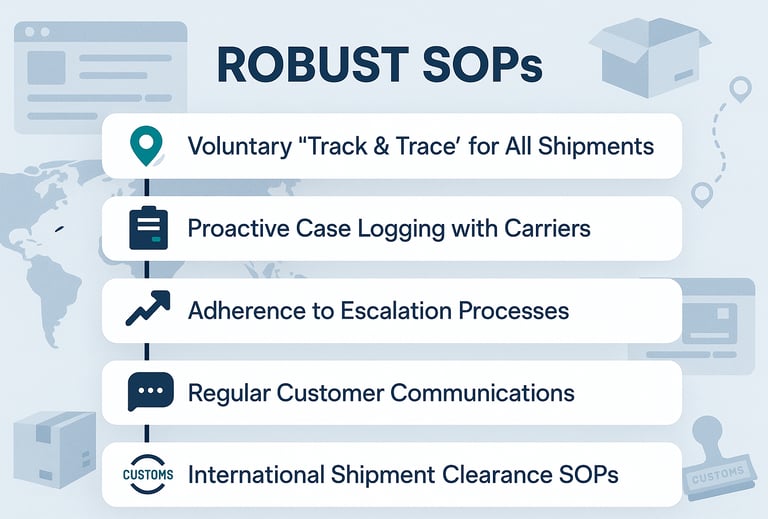 ROBUST SOPs

Voluntary "Track & Trace' for All Shipments

Proactive Case Logging with Carriers

Adherence to Escalation Processes

Regular Customer Communications

CUSTOMS International Shipment Clearance SOPs

CUSTOMS