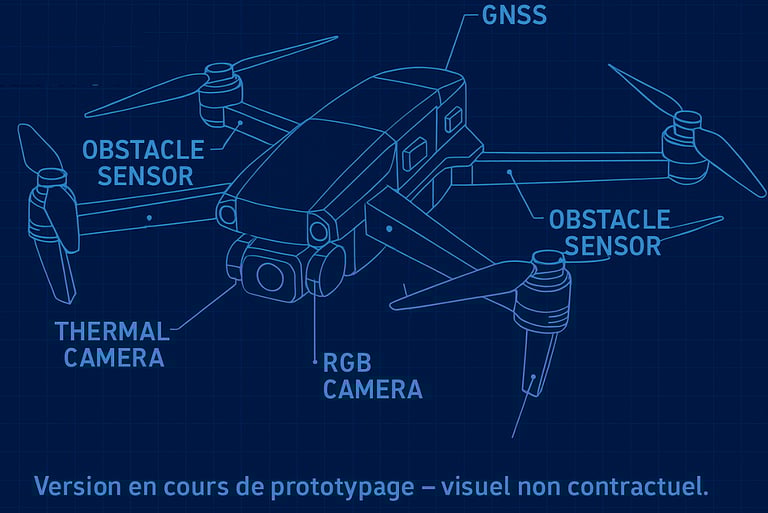 GNSS

OBSTACLE SENSOR

OBSTACLE SENSOR

THERMAL CAMERA

RGB CAMERA

Version en cours de prototypage – visuel non contractuel.