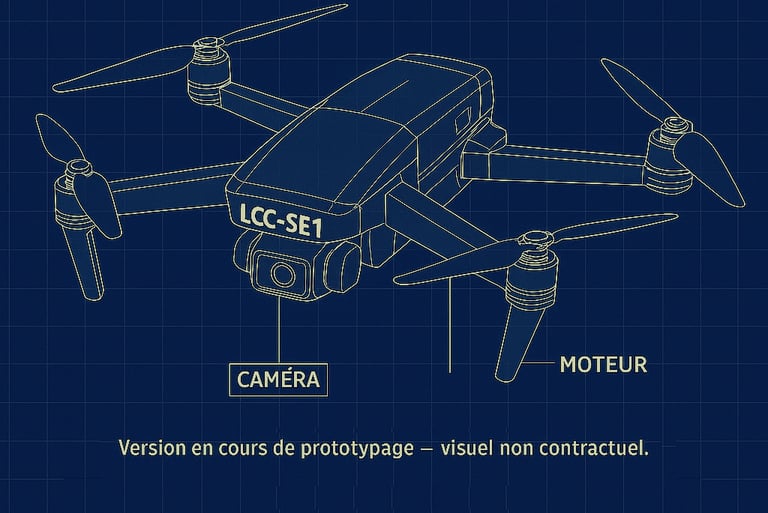 LCC-SE1

CAMÉRA

MOTEUR

Version en cours de prototypage — visuel non contractuel.