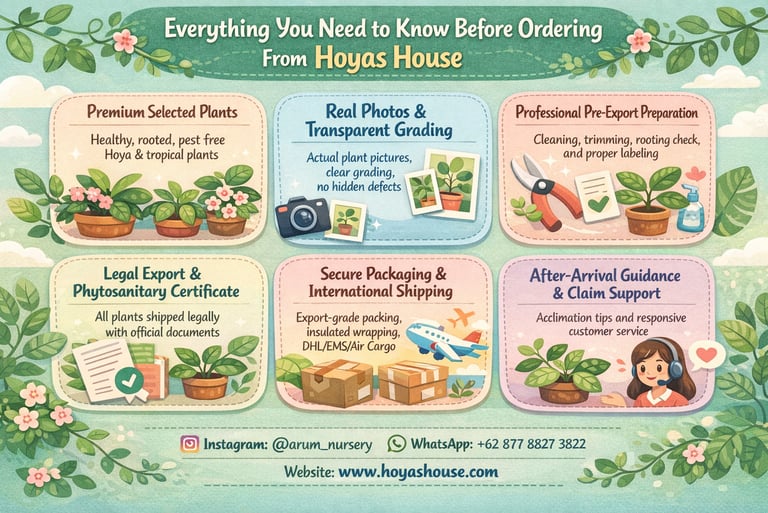 Everything You Need to Know Before Ordering From Hoyas House

Premium Selected Plants

Healthy, rooted, pest free Hoya & tropical plants

Real Photos & Transparent Grading

Actual plant pictures, clear grading, no hidden defects

Professional Pre-Export Preparation

Cleaning, trimming, rooting check, and proper labeling

Legal Export & Phytosanitary Certificate

All plants shipped legally with official documents

Secure Packaging & International Shipping

Export-grade packing, insulated wrapping, DHL/EMS/Air Cargo

After-Arrival Guidance & Claim Support

Acclimation tips and responsive customer service

Instagram: @arum_nursery WhatsApp: +62 877 8827 3822

Website: www.hoyashouse.com