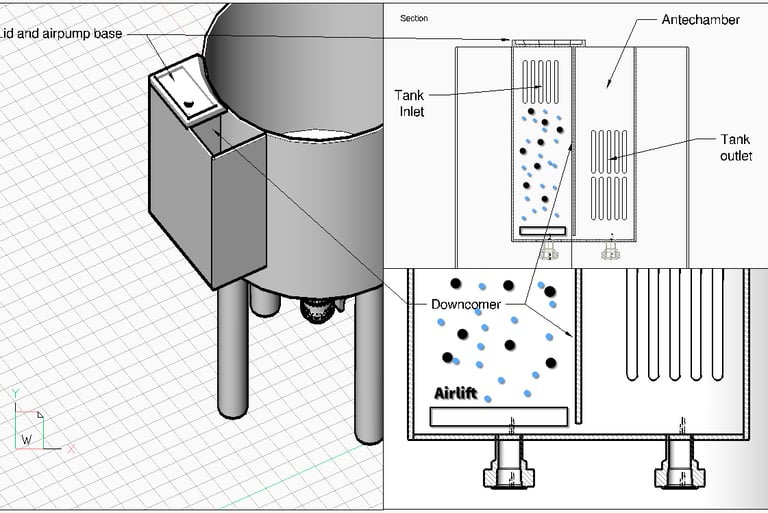 Lid and airpump base

Section

Antechamber

Tank Inlet

Tank outlet

Downcomer

Airlift

Y

W

X