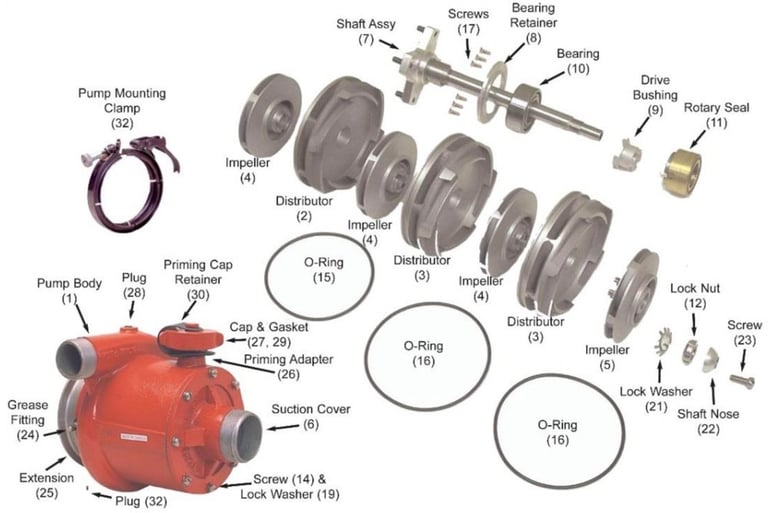 Shaft Assy
(7)

Screws
(17)

Bearing
Retainer
(8)

Bearing
(10)

Drive
Bushing
(9)

Rotary Seal
(11)

Pump Mounting
Clamp
(32)

Impeller
(4)

Distributor
(2)

Impeller
(4)

Distributor
(3)

Impeller
(4)

Distributor
(3)

Impeller
(5)

O-Ring
(15)

O-Ring
(16)

O-Ring
(16)

Lock Nut
(12)

Screw
(23)

Lock Washer
(21)

Shaft Nose
(22)

Pump Body
(1)

Plug
(28)

Priming Cap
Retainer
(30)

Cap & Gasket
(27, 29)

Priming Adapter
(26)

Suction Cover
(6)

Grease
Fitting
(24)

Extension
(25)

Plug (32)

Screw (14) &
Lock Washer (19)