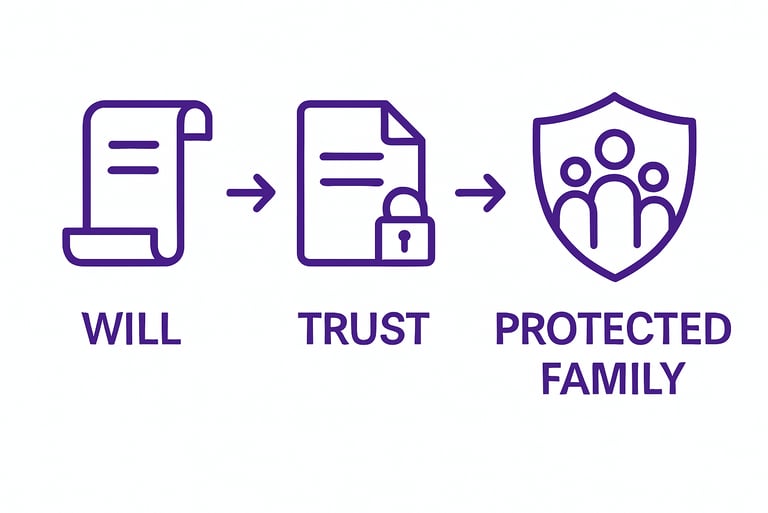 WILL

TRUST

PROTECTED FAMILY