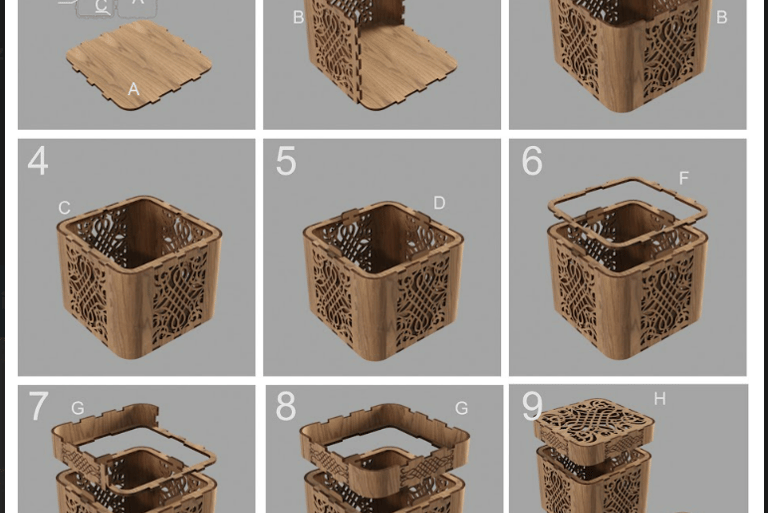 C A

A

B

B

4

C

5

D

6

F

7 G

8

G

9

H