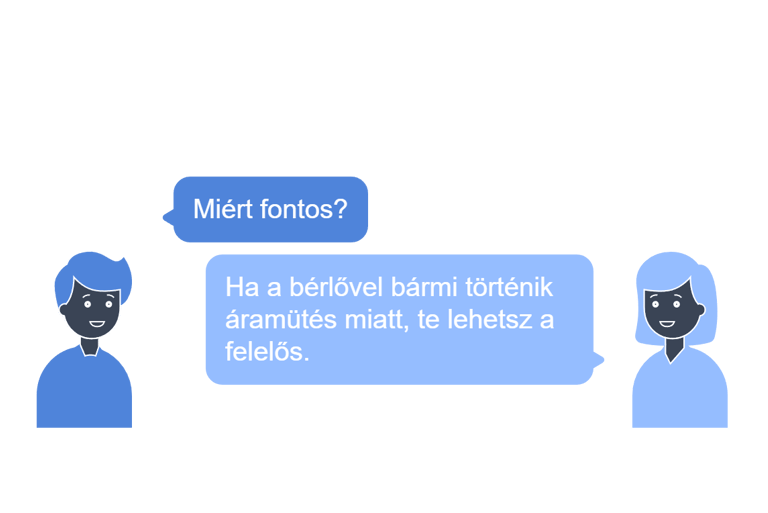 Miért fontos?

Ha a bérlővel bármi történik áramütés miatt, te lehetsz a felelős.