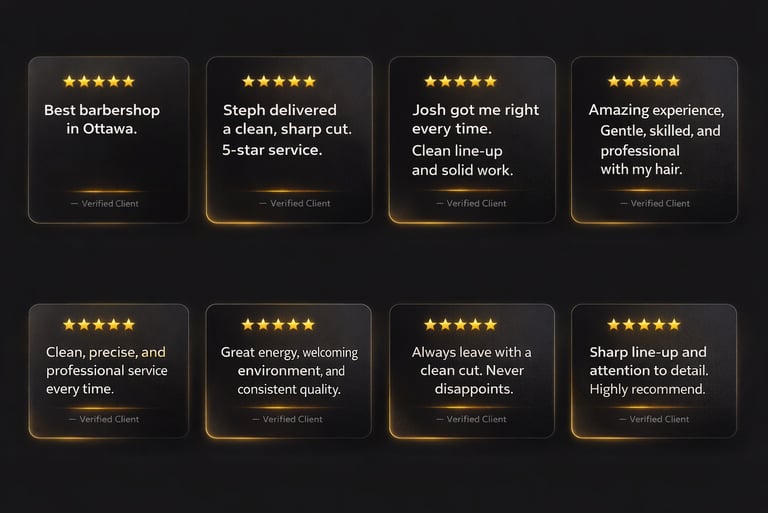 ★★★★★

Best barbershop in Ottawa.

— Verified Client

★★★★★

Steph delivered a clean, sharp cut. 5-star service.

— Verified Client

★★★★★

Josh got me right every time.

Clean line-up and solid work.

— Verified Client

★★★★★

Amazing experience, Gentle, skilled, and professional with my hair.

— Verified Client

★★★★★

Clean, precise, and professional service every time.

— Verified Client

★★★★★

Great energy, welcoming environment, and consistent quality.

— Verified Client

★★★★★

Always leave with a clean cut. Never disappoints.

— Verified Client

★★★★★

Sharp line-up and attention to detail. Highly recommend.

— Verified Client