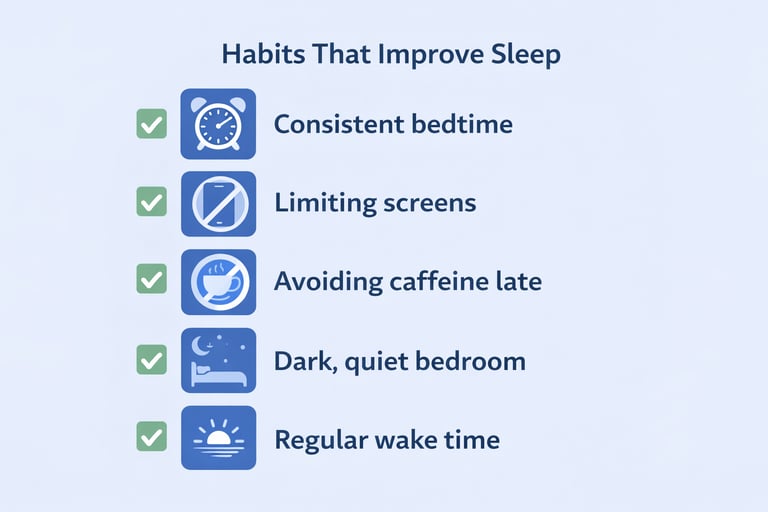 Habits That Improve Sleep

Consistent bedtime

Limiting screens

Avoiding caffeine late

Dark, quiet bedroom

Regular wake time