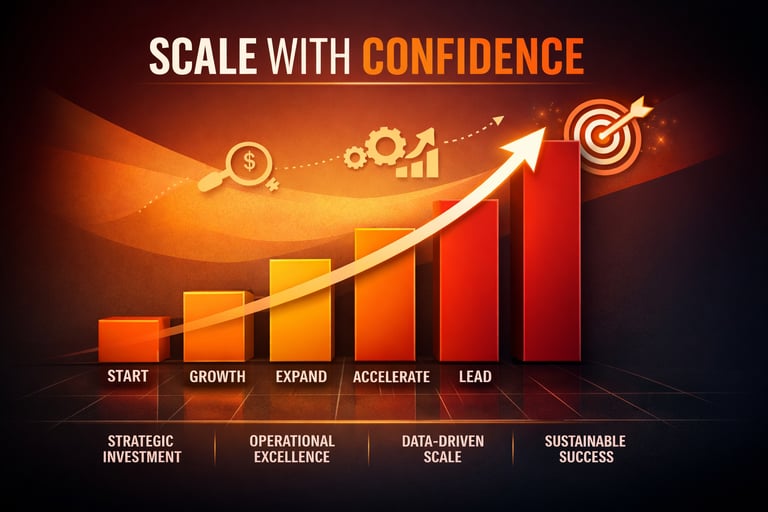 SCALE WITH CONFIDENCE

$

START
GROWTH
EXPAND
ACCELERATE
LEAD

STRATEGIC INVESTMENT
OPERATIONAL EXCELLENCE
DATA-DRIVEN SCALE
SUSTAINABLE SUCCESS