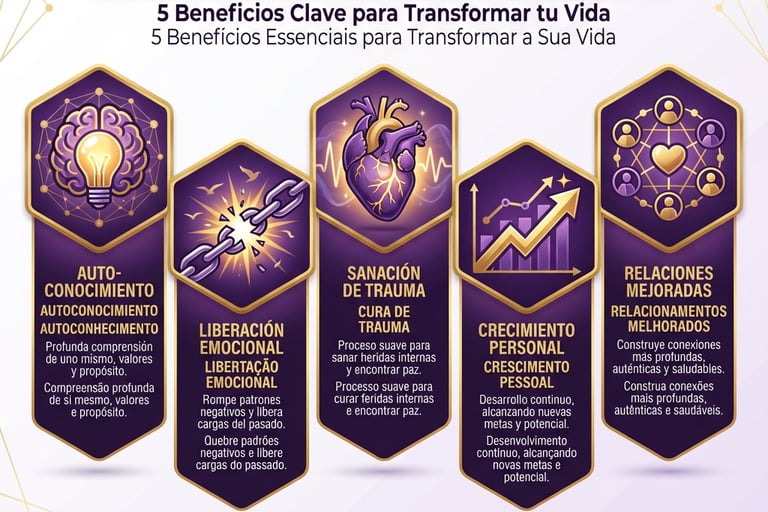 5 Beneficios Clave para Transformar tu Vida
5 Benefícios Essenciais para Transformar a Sua Vida

AUTO-CONOCIMIENTO
AUTOCONOCIMIENTO
AUTOCONHECIMENTO
Profunda comprensión de uno mismo, valores y propósito.
Compreensão profunda de si mesmo, valores e propósito.

LIBERACIÓN EMOCIONAL
LIBERTAÇÃO EMOCIONAL
Rompe patrones negativos y libera cargas del pasado.
Quebre padrões negativos e libere cargas do passado.

SANACIÓN DE TRAUMA
CURA DE TRAUMA
Proceso suave para sanar heridas internas y encontrar paz.
Processo suave para curar feridas internas e encontrar paz.

CRECIMIENTO PERSONAL
CRESCIMENTO PESSOAL
Desarrollo continuo, alcanzando nuevas metas y potencial.
Desenvolvimento contínuo, alcançando novas metas e potencial.

RELACIONES MEJORADAS
RELACIONAMENTOS MELHORADOS
Construye conexiones más profundas, auténticas y saludables.
Construa conexões mais profundas, autênticas e saudáveis.