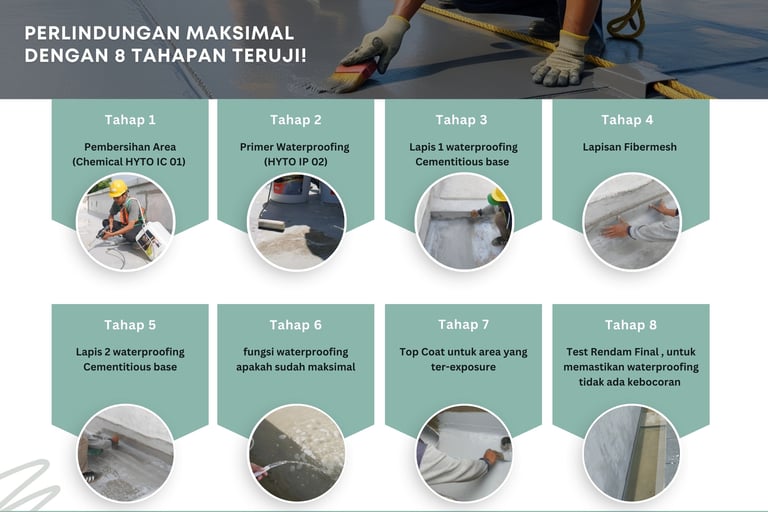 PERLINDUNGAN MAKSIMAL DENGAN 8 TAHAPAN TERUJI!

Tahap 1
Pembersihan Area (Chemical HYTO IC 01)

Tahap 2
Primer Waterproofing (HYTO IP 02)

Tahap 3
Lapis 1 waterproofing Cementitious base

Tahap 4
Lapisan Fibermesh

Tahap 5
Lapis 2 waterproofing Cementitious base

Tahap 6
fungsi waterproofing apakah sudah maksimal

Tahap 7
Top Coat untuk area yang ter-exposure

Tahap 8
Test Rendam Final , untuk memastikan waterproofing tidak ada kebocoran