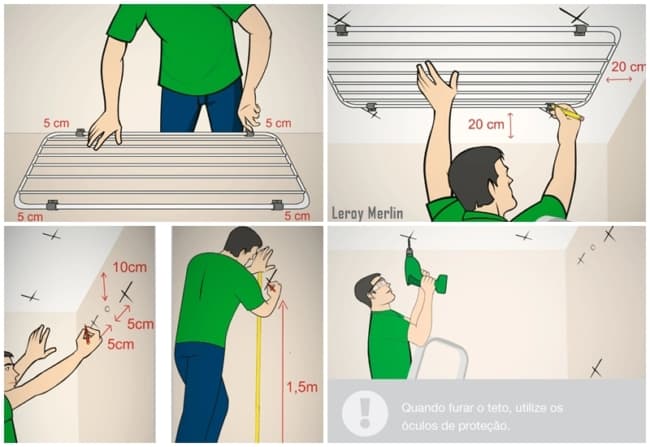 5 cm
5 cm
5 cm
5 cm

20 cm
20 cm
Leroy Merlin

10cm
5cm
5cm

1,5m

!
Quando furar o teto, utilize os óculos de proteção.