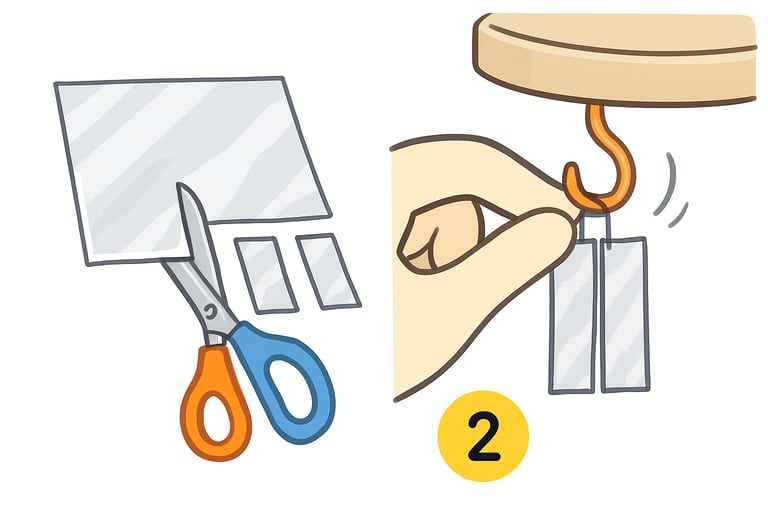 2