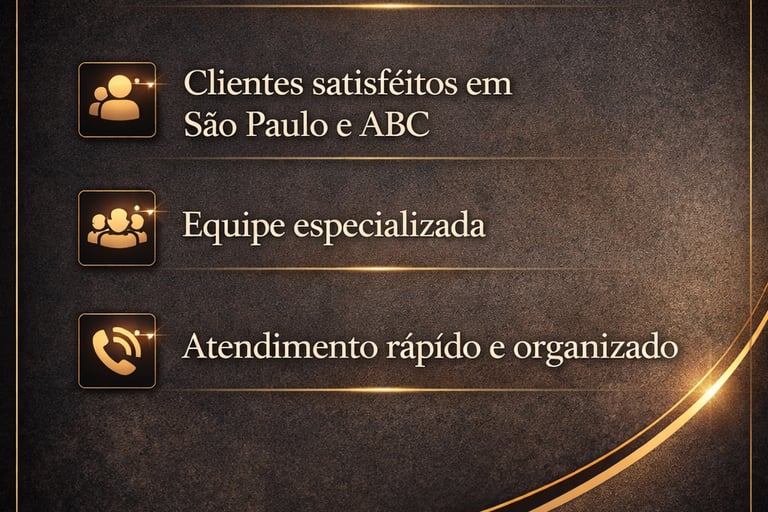 Clientes satisféitos em São Paulo e ABC

Equipe especializada

Atendimento rápído e organizado