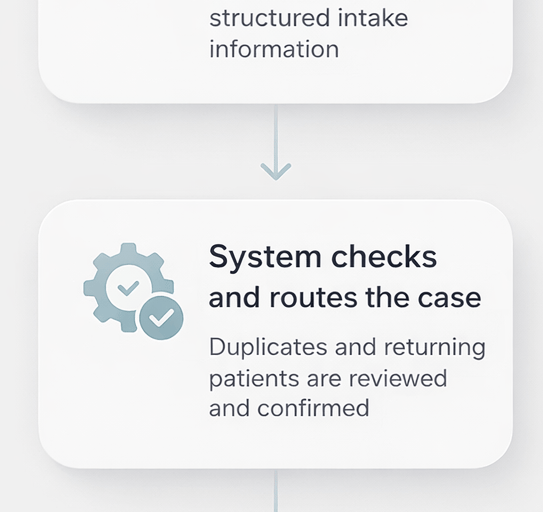 structured intake information

System checks and routes the case

Duplicates and returning patients are reviewed and confirmed