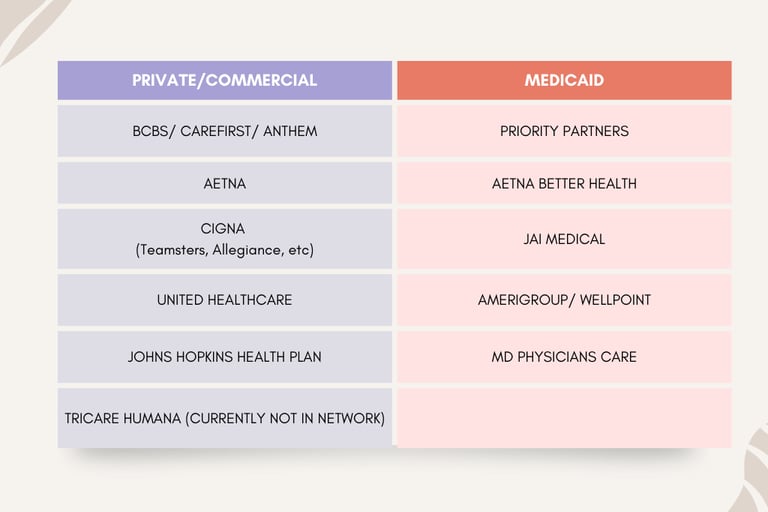 | PRIVATE/COMMERCIAL | MEDICAID |
|---|---|
| BCBS/ CAREFIRST/ ANTHEM | PRIORITY PARTNERS |
| AETNA | AETNA BETTER HEALTH |
| CIGNA (Teamsters, Allegiance, etc) | JAI MEDICAL |
| UNITED HEALTHCARE | AMERIGROUP/ WELLPOINT |
| JOHNS HOPKINS HEALTH PLAN | MD PHYSICIANS CARE |
| TRICARE HUMANA (CURRENTLY NOT IN NETWORK) | |