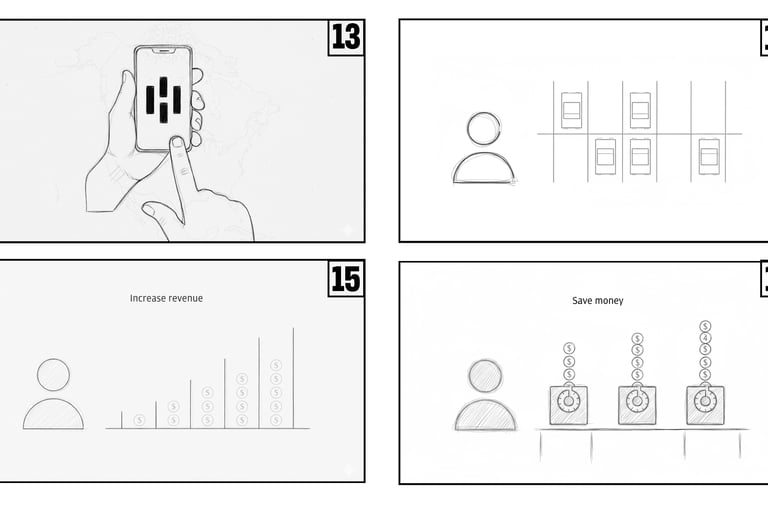 13

15

Increase revenue

Save money