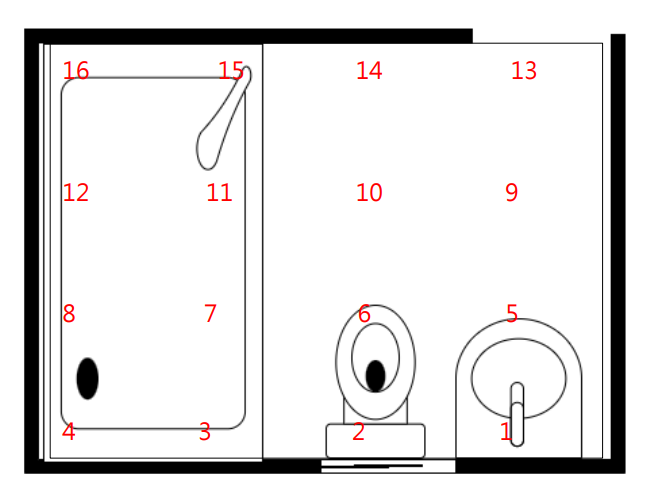 16 15 14 13

12 11 10 9

8 7 6 5

4 3 2 1