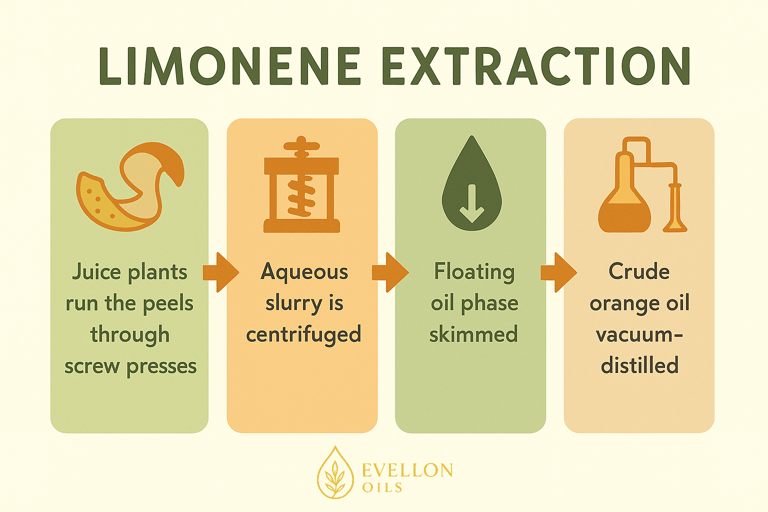 LIMONENE EXTRACTION

Juice plants run the peels through screw presses

Aqueous slurry is centrifuged

Floating oil phase skimmed

Crude orange oil vacuum-distilled

EVELLON
OILS