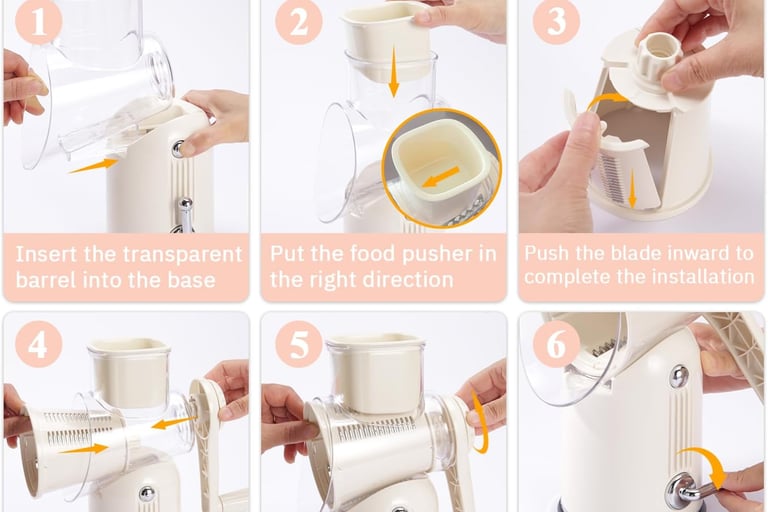 1

Insert the transparent barrel into the base

2

Put the food pusher in the right direction

3

Push the blade inward to complete the installation

4

5

6