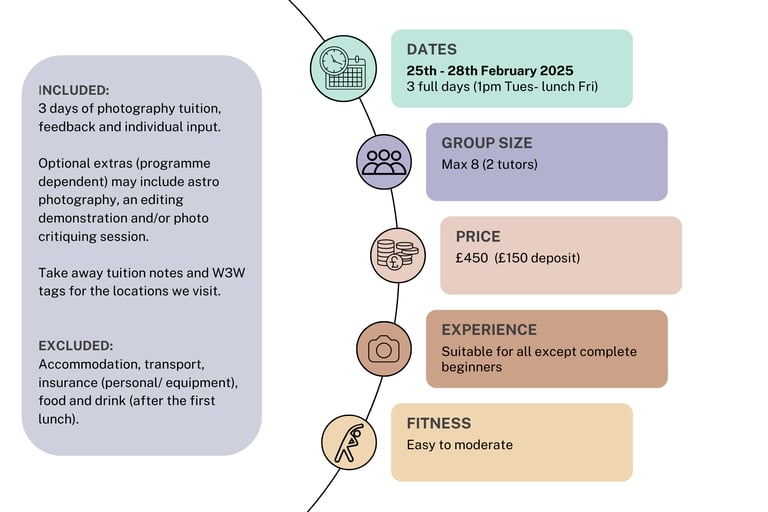 INCLUDED:
3 days of photography tuition, feedback and individual input.

Optional extras (programme dependent) may include astro photography, an editing demonstration and/or photo critiquing session.

Take away tuition notes and W3W tags for the locations we visit.

EXCLUDED:
Accommodation, transport, insurance (personal/ equipment), food and drink (after the first lunch).

DATES
25th - 28th February 2025
3 full days (1pm Tues- lunch Fri)

GROUP SIZE
Max 8 (2 tutors)

PRICE
£450 (£150 deposit)

EXPERIENCE
Suitable for all except complete beginners

FITNESS
Easy to moderate