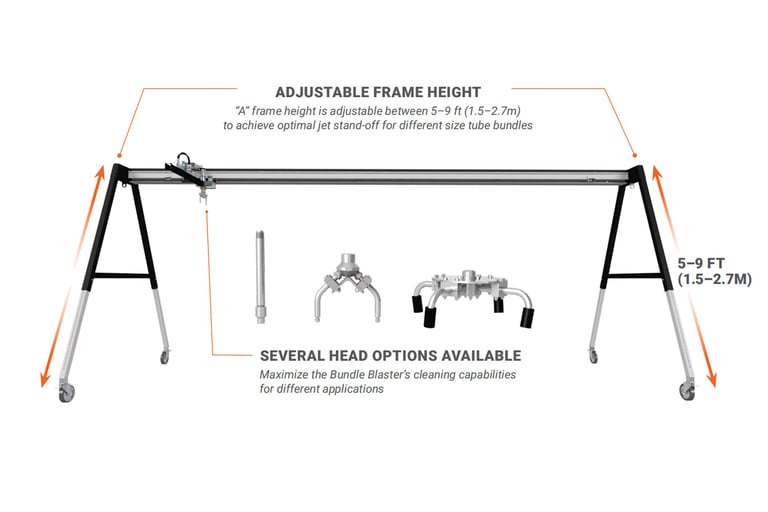 ADJUSTABLE FRAME HEIGHT

"A" frame height is adjustable between 5–9 ft (1.5–2.7m) to achieve optimal jet stand-off for different size tube bundles

5–9 FT (1.5–2.7M)

SEVERAL HEAD OPTIONS AVAILABLE

Maximize the Bundle Blaster's cleaning capabilities for different applications