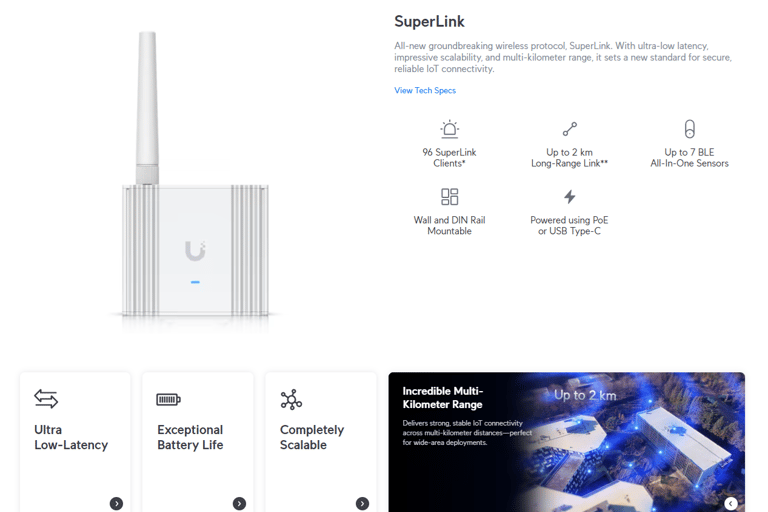 SuperLink

All-new groundbreaking wireless protocol, SuperLink. With ultra-low latency, impressive scalability, and multi-kilometer range, it sets a new standard for secure, reliable IoT connectivity.

View Tech Specs

96 SuperLink Clients*

Up to 2 km Long-Range Link**

Up to 7 BLE All-In-One Sensors

Wall and DIN Rail Mountable

Powered using PoE or USB Type-C

Ultra Low-Latency

Exceptional Battery Life

Completely Scalable

Incredible Multi-Kilometer Range

Delivers strong, stable IoT connectivity across multi-kilometer distances—perfect for wide-area deployments.

Up to 2 km