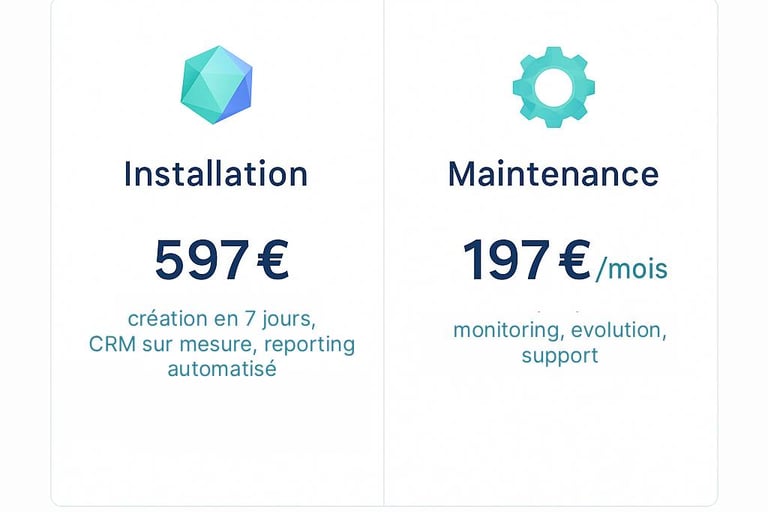 Installation

597 €

création en 7 jours, CRM sur mesure, reporting automatisé

Maintenance

197 € /mois

monitoring, evolution, support