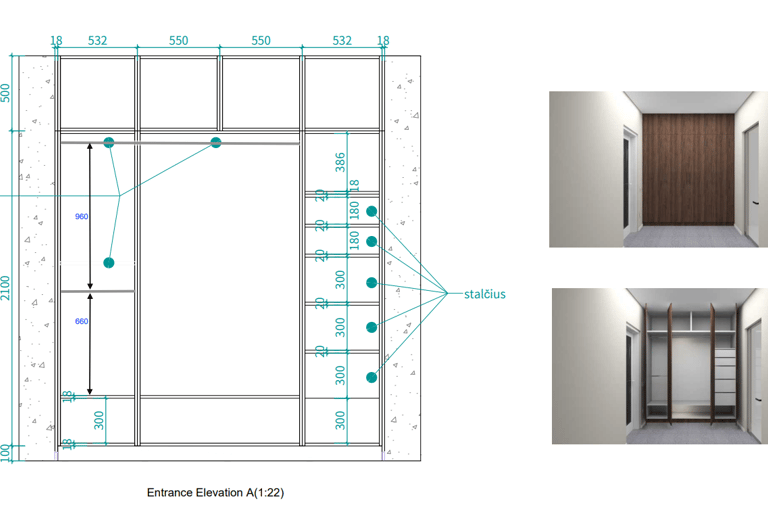 18 532 550 550 532 18

500

2100

100

960

660

18

300

18

386

18

20

180

20

180

20

300

20

300

20

300

300

stalčius

Entrance Elevation A(1:22)