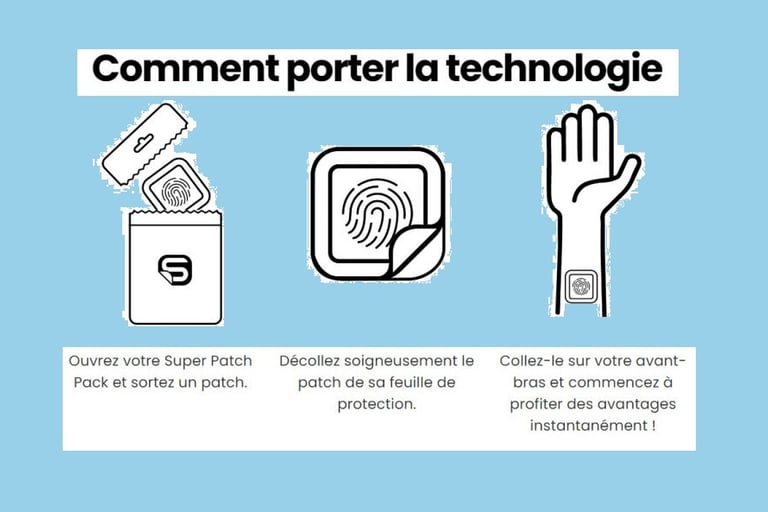 Comment porter la technologie

Ouvrez votre Super Patch Pack et sortez un patch.

Décollez soigneusement le patch de sa feuille de protection.

Collez-le sur votre avant-bras et commencez à profiter des avantages instantanément !