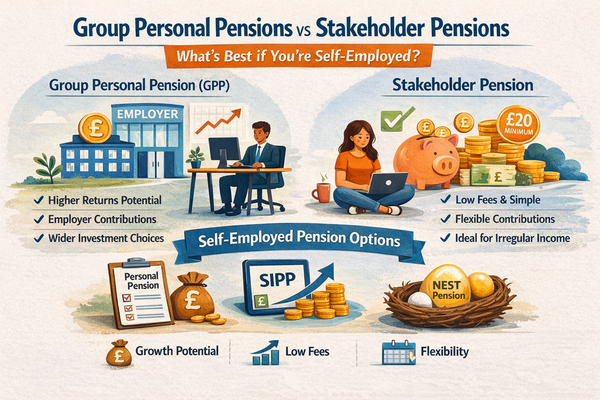 Group Personal Pensions vs Stakeholder Pensions

What's Best if You're Self-Employed?

Group Personal Pension (GPP)

EMPLOYER

£

✓ Higher Returns Potential
✓ Employer Contributions
✓ Wider Investment Choices

Stakeholder Pension

£ £ £

£20 MINIMUM

£

✓ Low Fees & Simple
✓ Flexible Contributions
✓ Ideal for Irregular Income

Self-Employed Pension Options

Personal Pension

£

SIPP

£

NEST Pension

£ Growth Potential

Low Fees

Flexibility