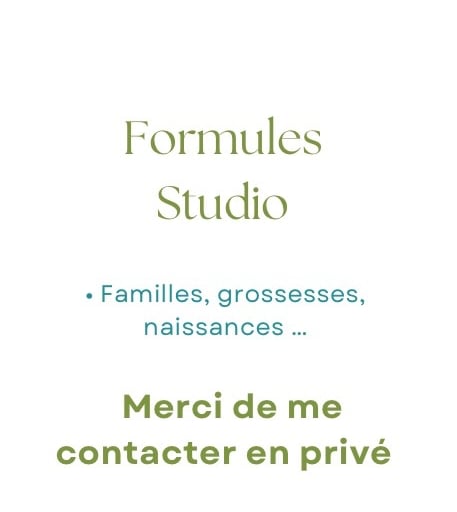 Formules
Studio

• Familles, grossesses, naissances ...

Merci de me contacter en privé