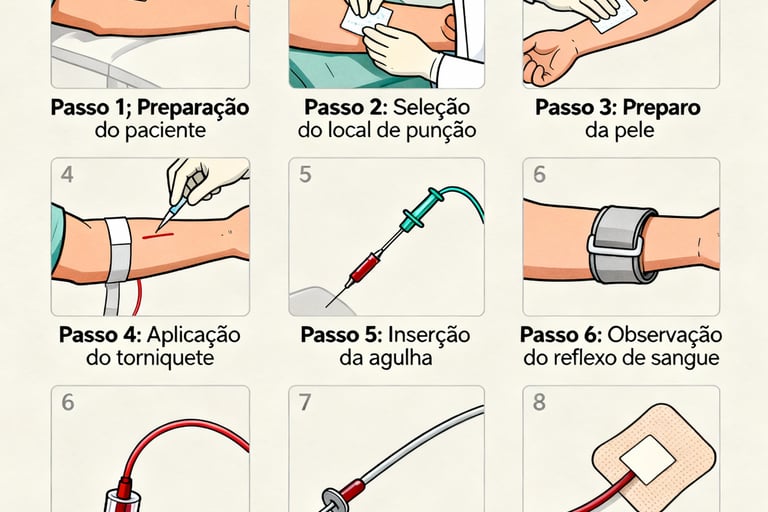 Passo 1; Preparação do paciente

Passo 2: Seleção do local de punção

Passo 3: Preparo da pele

4

Passo 4: Aplicação do torniquete

5

Passo 5: Inserção da agulha

6

Passo 6: Observação do reflexo de sangue

6

7

8