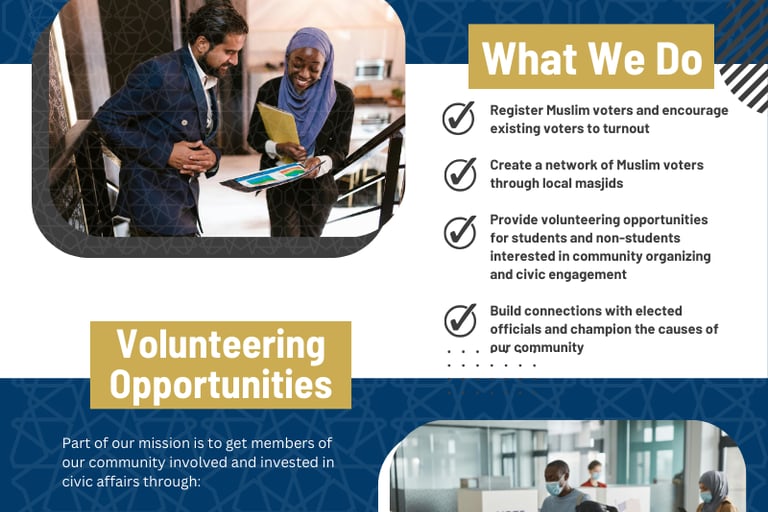 What We Do

Register Muslim voters and encourage existing voters to turnout

Create a network of Muslim voters through local masjids

Provide volunteering opportunities for students and non-students interested in community organizing and civic engagement

Build connections with elected officials and champion the causes of our community

Volunteering Opportunities

Part of our mission is to get members of our community involved and invested in civic affairs through: