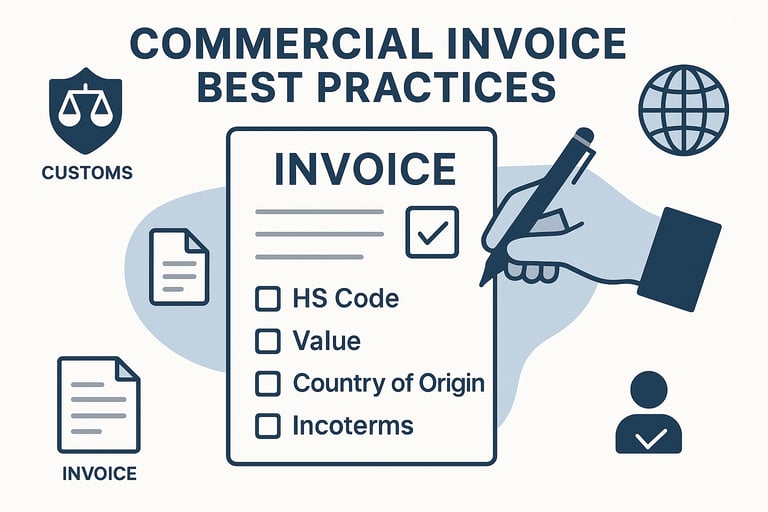 COMMERCIAL INVOICE BEST PRACTICES

CUSTOMS

INVOICE

HS Code
Value
Country of Origin
Incoterms

INVOICE