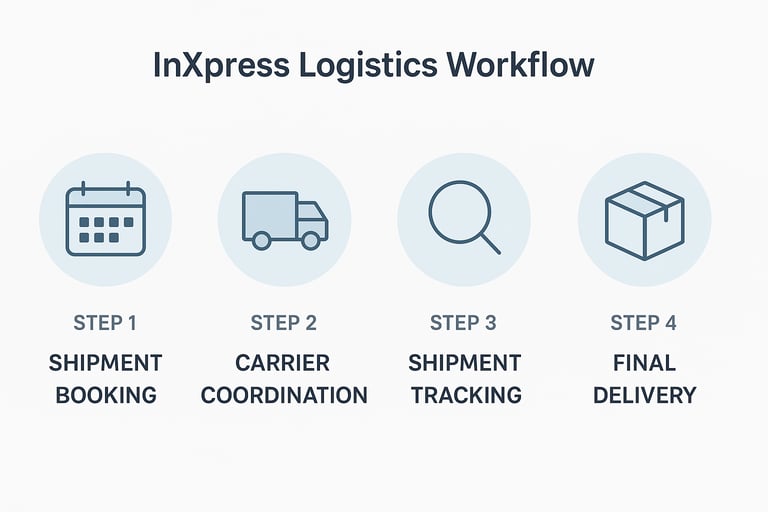 InXpress Logistics Workflow

STEP 1
SHIPMENT BOOKING

STEP 2
CARRIER COORDINATION

STEP 3
SHIPMENT TRACKING

STEP 4
FINAL DELIVERY