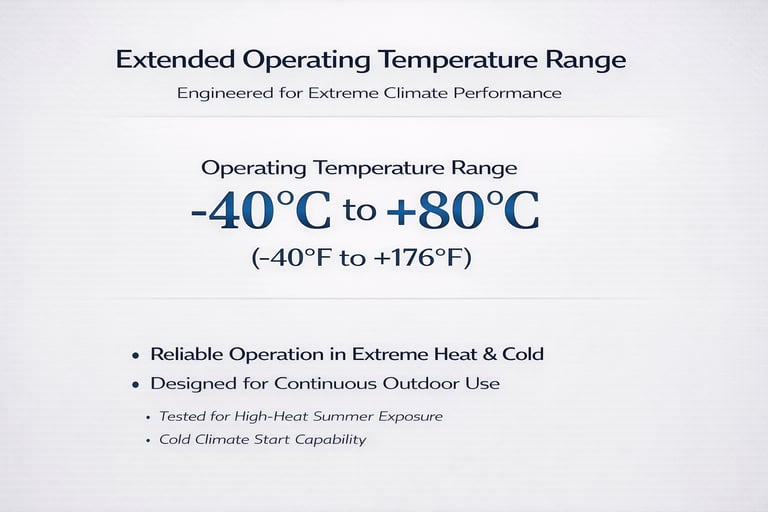 Extended Operating Temperature Range

Engineered for Extreme Climate Performance

Operating Temperature Range

-40°C to +80°C

(-40°F to +176°F)

• Reliable Operation in Extreme Heat & Cold
• Designed for Continuous Outdoor Use
  • Tested for High-Heat Summer Exposure
  • Cold Climate Start Capability