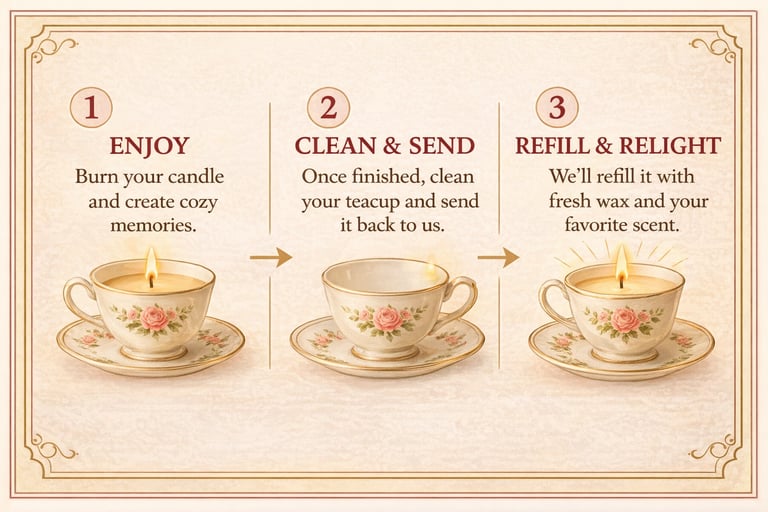 1
ENJOY
Burn your candle and create cozy memories.

2
CLEAN & SEND
Once finished, clean your teacup and send it back to us.

3
REFILL & RELIGHT
We'll refill it with fresh wax and your favorite scent.