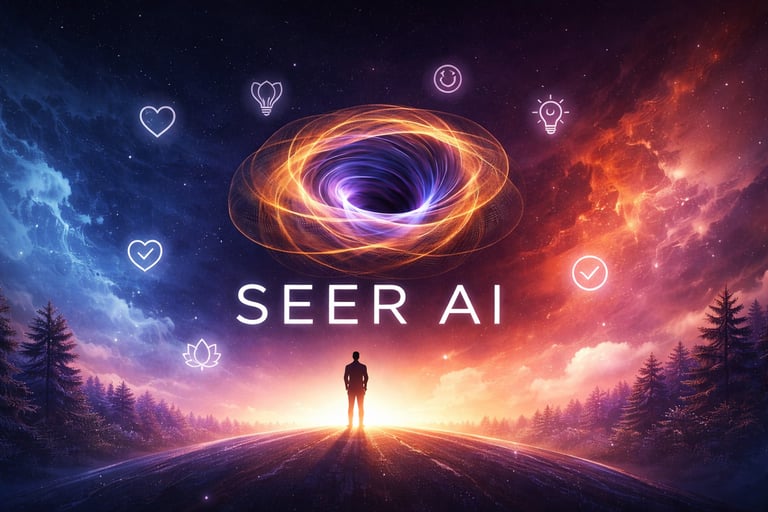 SEER AI